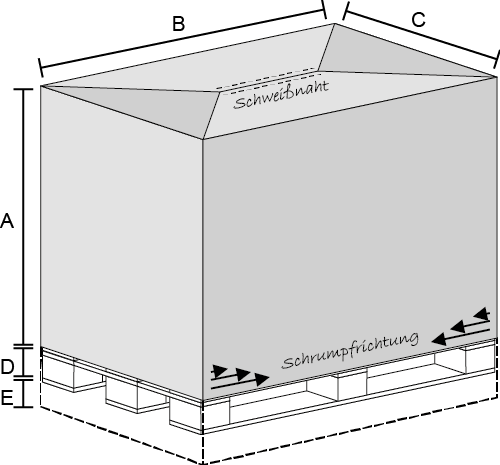 B
C
Schweißnaht
A
Schrumpfrichtung
D
E